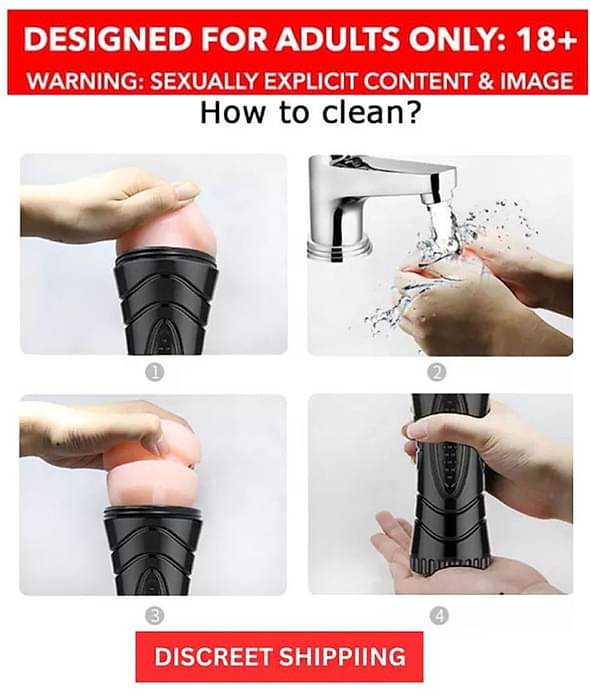 DESIGNED FOR ADULTS ONLY: 18+
WARNING: SEXUALLY EXPLICIT CONTENT & IMAGE

How to clean?

①

②

③

④

DISCREET SHIPPIING